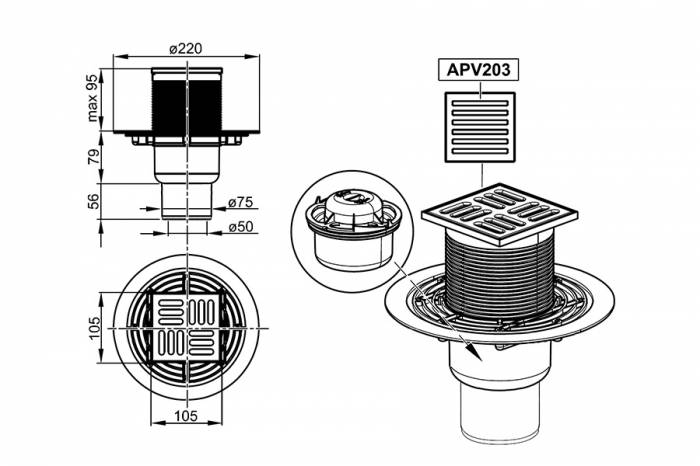 ø220

max 95

79

56

ø75

ø50

105

105

APV203