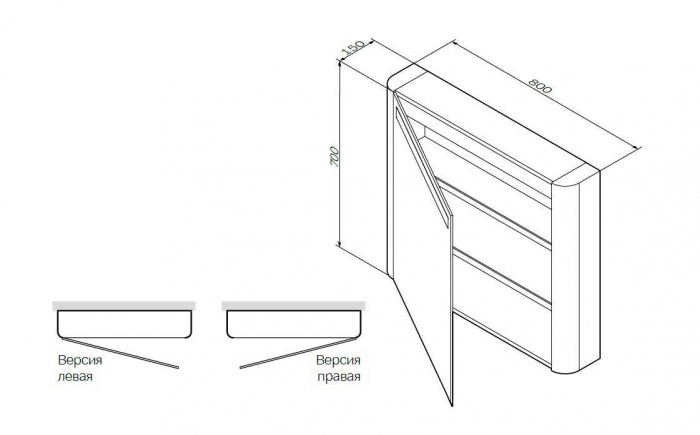 150
800
700
Версия левая
Версия правая